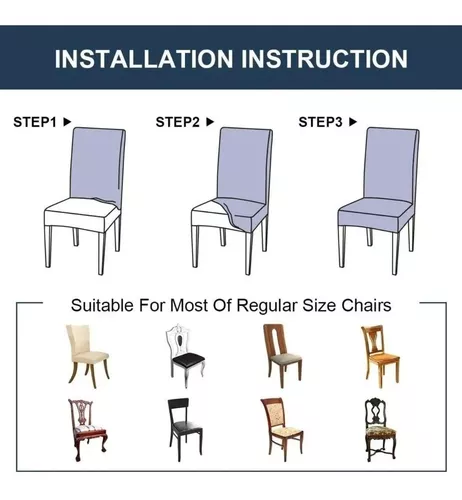 INSTALLATION INSTRUCTION

STEP1 ▶

STEP2 ▶

STEP3 ▶

Suitable For Most Of Regular Size Chairs